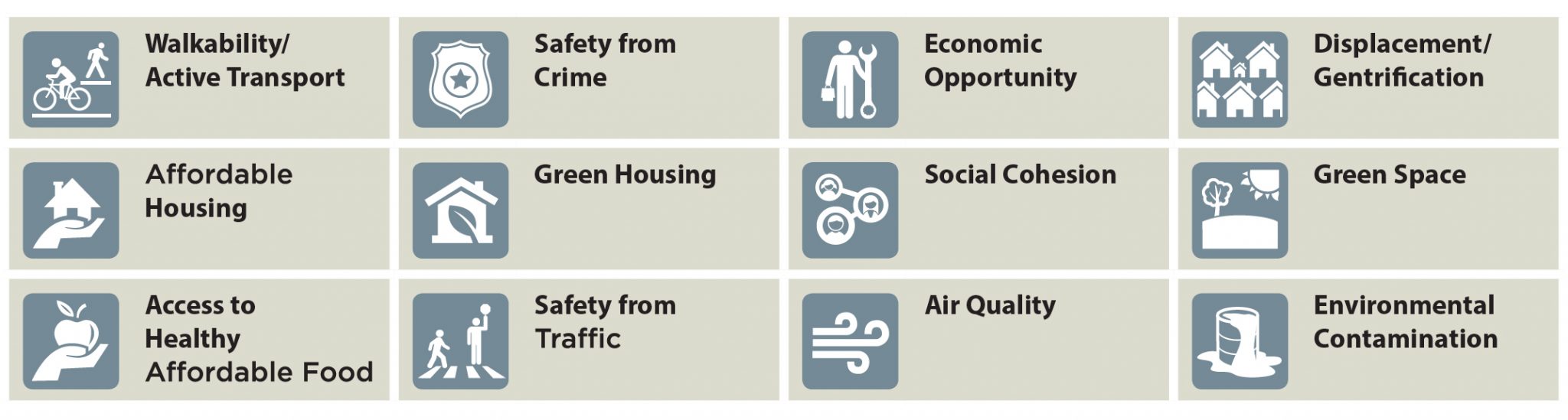 Walkability/ Active Transport

Safety from Crime

Economic Opportunity

Displacement/ Gentrification

Affordable Housing

Green Housing

Social Cohesion

Green Space

Access to Healthy Affordable Food

Safety from Traffic

Air Quality

Environmental Contamination